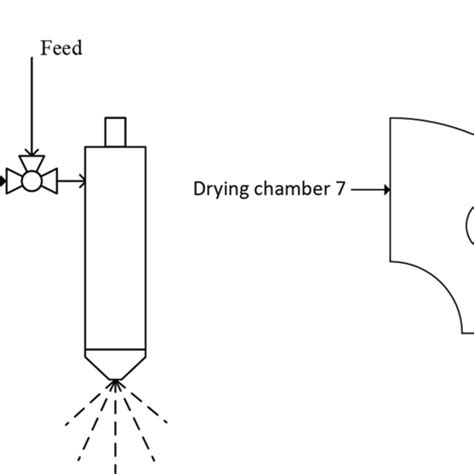 Feed

Drying chamber 7