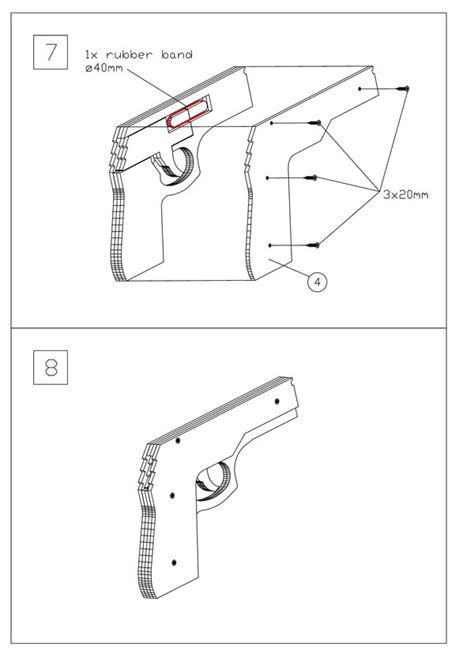 7

1x rubber band
ø40mm

3x20mm

4

8