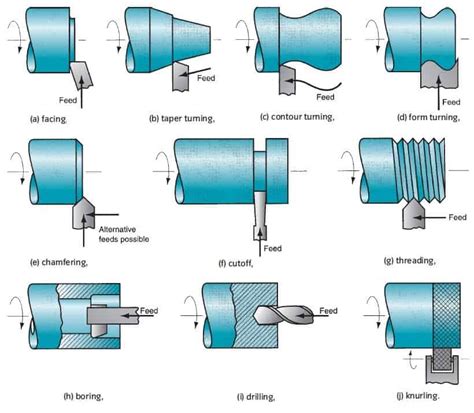 Feed

(a) facing,

Feed

(b) taper turning,

Feed

(c) contour turning,

Feed

(d) form turning,

Alternative feeds possible

(e) chamfering,

Feed

(f) cutoff,

Feed

(g) threading,

Feed

(h) boring,

Feed

(i) drilling,

(j) knurling.