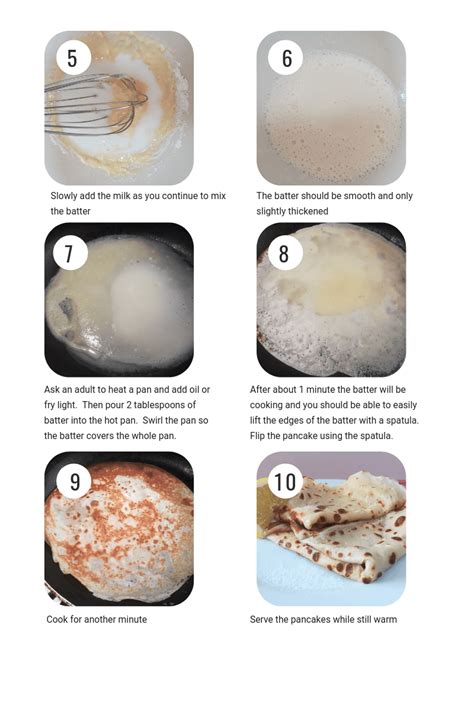 5

Slowly add the milk as you continue to mix the batter

6

The batter should be smooth and only slightly thickened

7

Ask an adult to heat a pan and add oil or fry light. Then pour 2 tablespoons of batter into the hot pan. Swirl the pan so the batter covers the whole pan.

8

After about 1 minute the batter will be cooking and you should be able to easily lift the edges of the batter with a spatula. Flip the pancake using the spatula.

9

Cook for another minute

10

Serve the pancakes while still warm