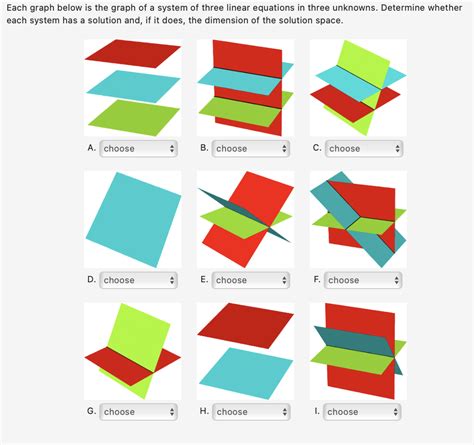 Each graph below is the graph of a system of three linear equations in three unknowns. Determine whether each system has a solution and, if it does, the dimension of the solution space.

A. choose

B. choose

C. choose

D. choose

E. choose

F. choose

G. choose

H. choose

I. choose