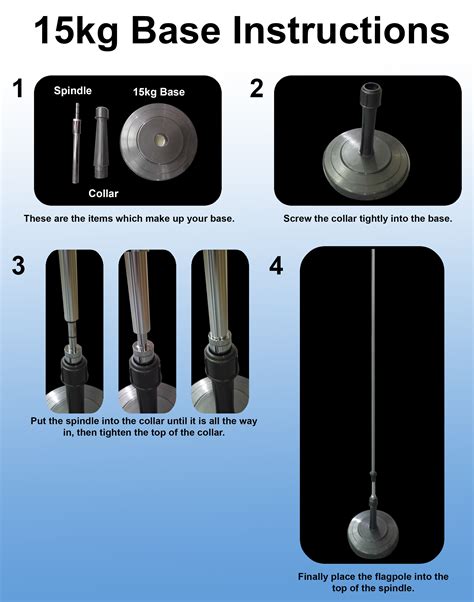 15kg Base Instructions

1

Spindle

15kg Base

Collar

These are the items which make up your base.

2

Screw the collar tightly into the base.

3

Put the spindle into the collar until it is all the way in, then tighten the top of the collar.

4

Finally place the flagpole into the top of the spindle.