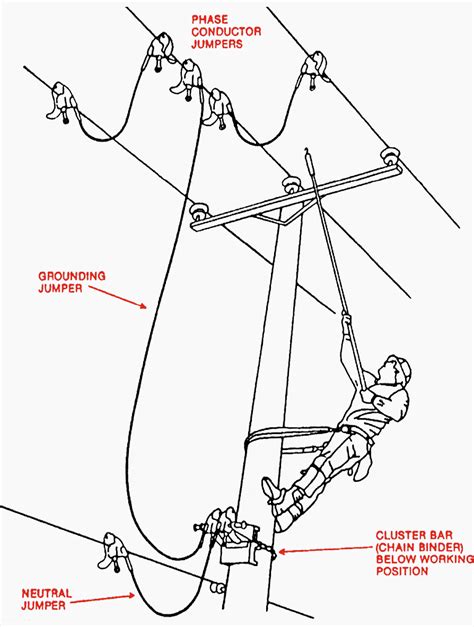 PHASE CONDUCTOR JUMPERS

GROUNDING JUMPER

CLUSTER BAR (CHAIN BINDER) BELOW WORKING POSITION

NEUTRAL JUMPER