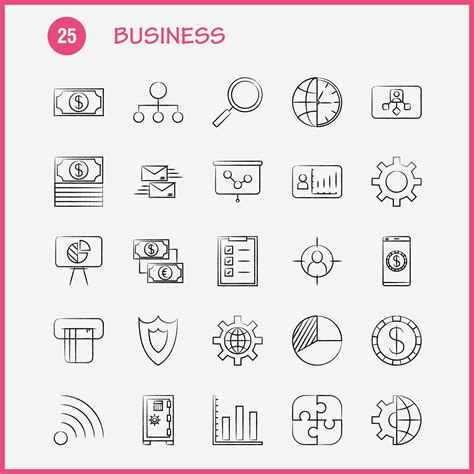 25 BUSINESS