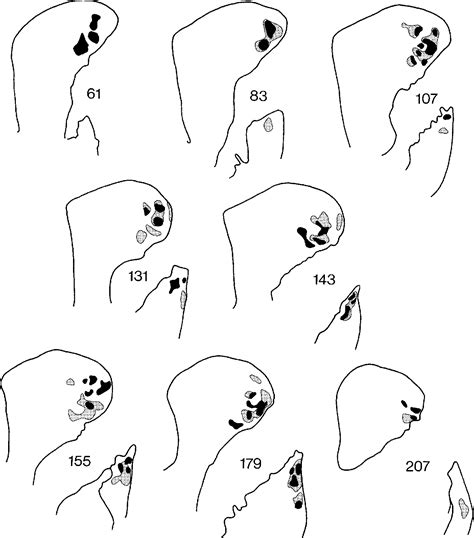 61

83

107

131

143

155

179

207