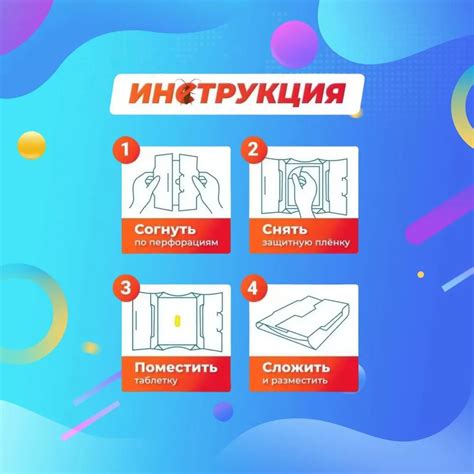 ИНСТРУКЦИЯ

1
Согнуть
по перфорациям

2
Снять
защитную плёнку

3
Поместить
таблетку

4
Сложить
и разместить