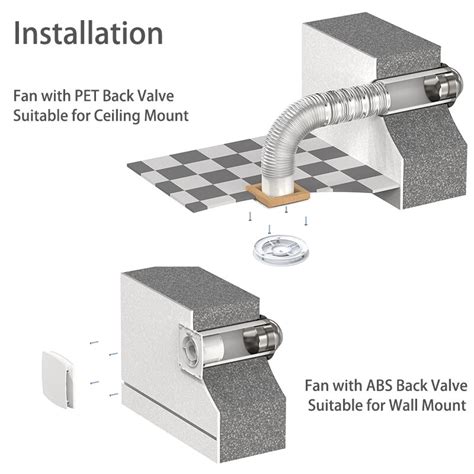 Installation

Fan with PET Back Valve
Suitable for Ceiling Mount

Fan with ABS Back Valve
Suitable for Wall Mount