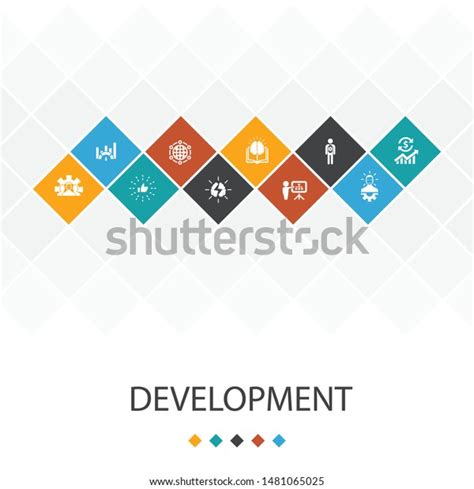 shutterstock

DEVELOPMENT

www.shutterstock.com · 1481065025