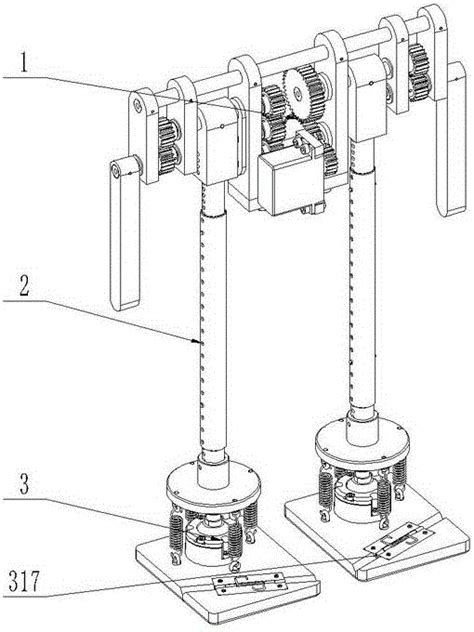 1
2
3
317