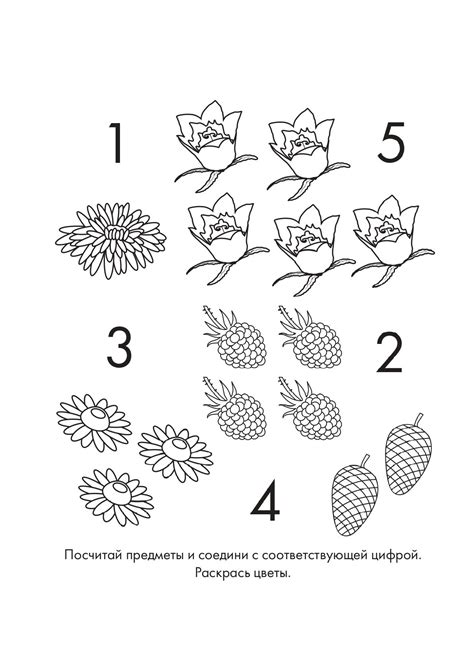 1

5

3

2

4

Посчитай предметы и соедини с соответствующей цифрой. Раскрась цветы.