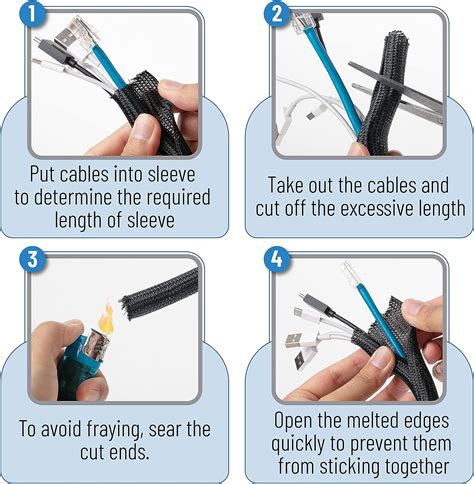 1

Put cables into sleeve to determine the required length of sleeve

2

Take out the cables and cut off the excessive length

3

To avoid fraying, sear the cut ends.

4

Open the melted edges quickly to prevent them from sticking together