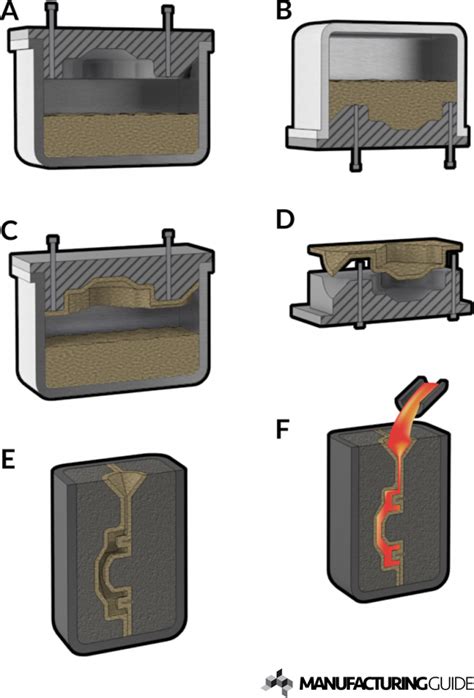 A

B

C

D

E

F

MANUFACTURINGGUIDE