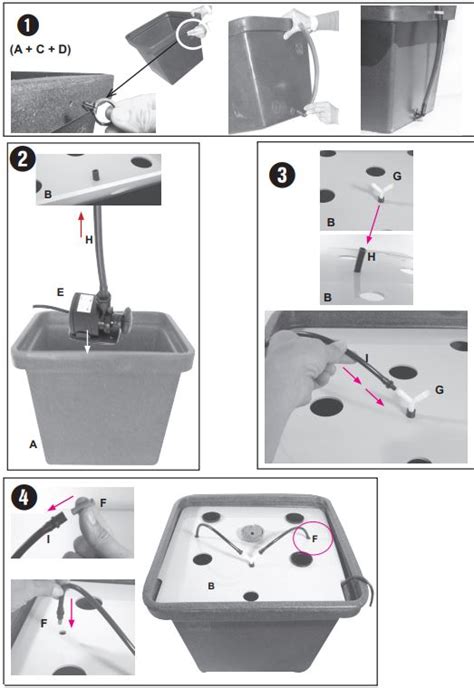 1
(A + C + D)

2
B
H
E
A

3
G
B
H
B
I
G

4
F
I
F
F
B