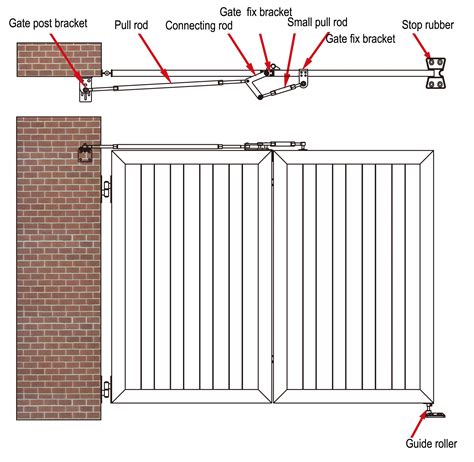 Gate post bracket
Pull rod
Connecting rod
Gate fix bracket
Small pull rod
Gate fix bracket
Stop rubber
Guide roller