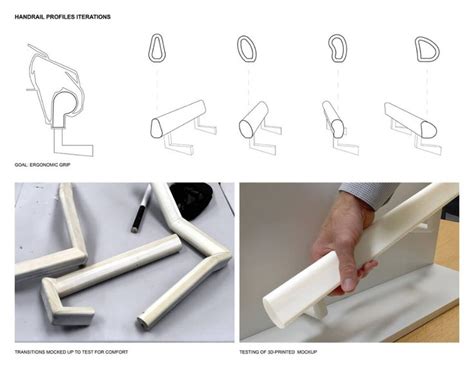 HANDRAIL PROFILES ITERATIONS

GOAL: ERGONOMIC GRIP

TRANSITIONS MOCKED UP TO TEST FOR COMFORT

TESTING OF 3D-PRINTED MOCKUP