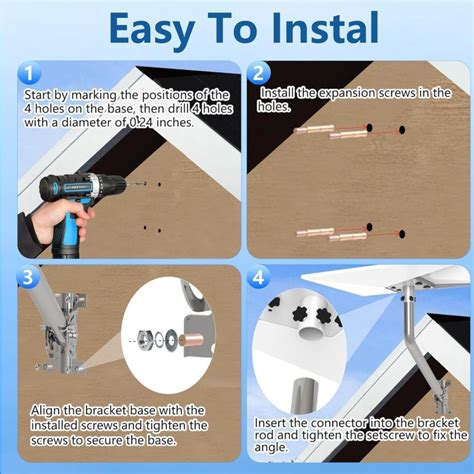 Easy To Instal

1
Start by marking the positions of the 4 holes on the base, then drill 4 holes with a diameter of 0.24 inches.

2
Install the expansion screws in the holes.

3
Align the bracket base with the installed screws and tighten the screws to secure the base.

4
Insert the connector into the bracket rod and tighten the setscrew to fix the angle.