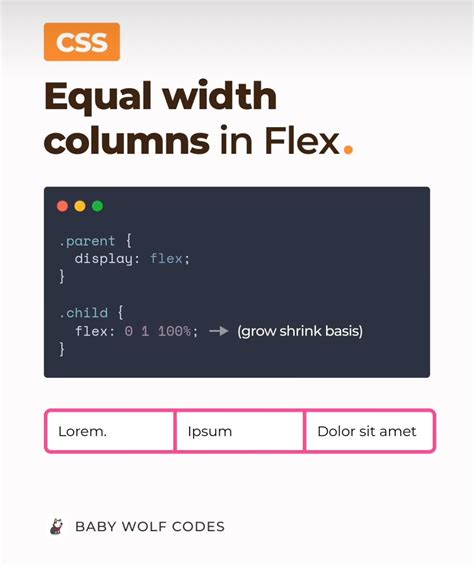 CSS

Equal width columns in Flex.

.parent {
  display: flex;
}

.child {
  flex: 0 1 100%; → (grow shrink basis)
}

Lorem.

Ipsum

Dolor sit amet

BABY WOLF CODES