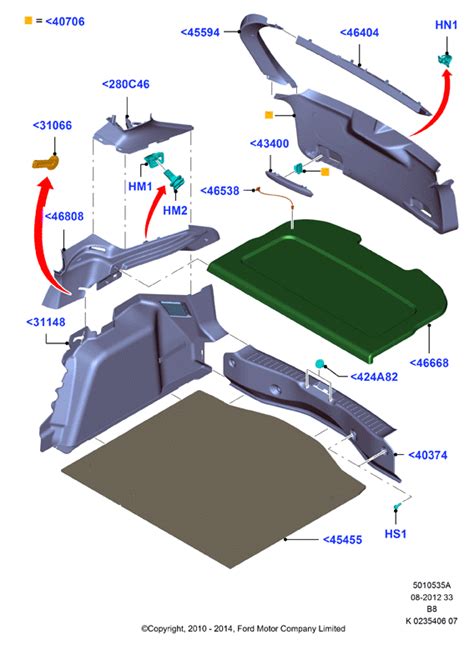 = <40706

<45594

<46404

HN1

<280C46

<31066

<43400

HM1

HM2

<46538

<46808

<31148

<46668

<424A82

<40374

HS1

<45455

5010535A
08-2012 33
B8
K 0235406 07

©Copyright, 2010 - 2014, Ford Motor Company Limited