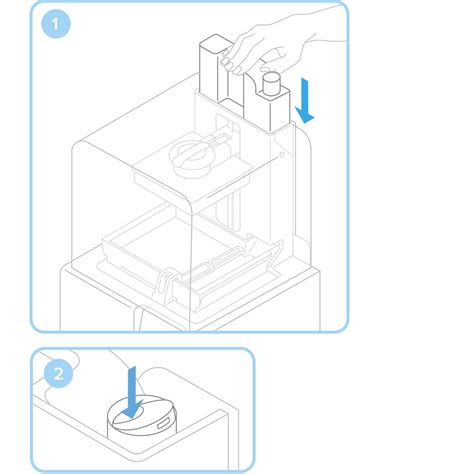 1

2