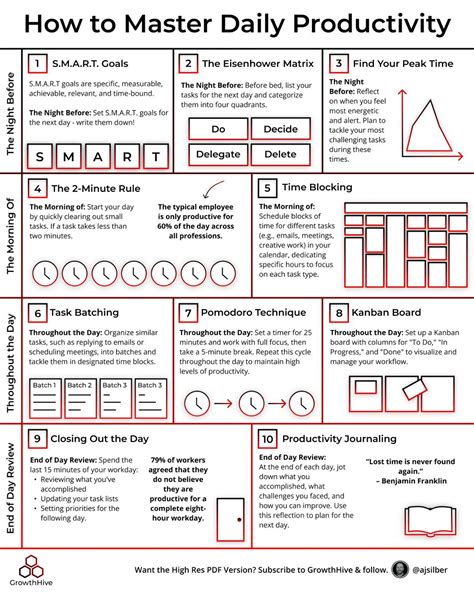 How to Master Daily Productivity

The Night Before

1 S.M.A.R.T. Goals

S.M.A.R.T goals are specific, measurable, achievable, relevant, and time-bound.

The Night Before: Set S.M.A.R.T. goals for the next day - write them down!

S M A R T

2 The Eisenhower Matrix

The Night Before: Before bed, list your tasks for the next day and categorize them into four quadrants.

Do
Decide
Delegate
Delete

3 Find Your Peak Time

The Night Before: Reflect on when you feel most energetic and alert. Plan to tackle your most challenging tasks during these times.

The Morning Of

4 The 2-Minute Rule

The Morning of: Start your day by quickly clearing out small tasks. If a task takes less than two minutes.

The typical employee is only productive for 60% of the day across all professions.

5 Time Blocking

The Morning of: Schedule blocks of time for different tasks (e.g., emails, meetings, creative work) in your calendar, dedicating specific hours to focus on each task type.

Throughout the Day

6 Task Batching

Throughout the Day: Organize similar tasks, such as replying to emails or scheduling meetings, into batches and tackle them in designated time blocks.

Batch 1
Batch 2
Batch 3
Batch 3

7 Pomodoro Technique

Throughout the Day: Set a timer for 25 minutes and work with full focus, then take a 5-minute break. Repeat this cycle throughout the day to maintain high levels of productivity.

8 Kanban Board

Throughout the Day: Set up a Kanban board with columns for "To Do," "In Progress," and "Done" to visualize and manage your workflow.

End of Day Review

9 Closing Out the Day

End of Day Review: Spend the last 15 minutes of your workday:
• Reviewing what you've accomplished
• Updating your task lists
• Setting priorities for the following day.

79% of workers agreed that they do not believe they are productive for a complete eight-hour workday.

10 Productivity Journaling

End of Day Review: At the end of each day, jot down what you accomplished, what challenges you faced, and how you can improve. Use this reflection to plan for the next day.

"Lost time is never found again."
– Benjamin Franklin

GrowthHive

Want the High Res PDF Version? Subscribe to GrowthHive & follow. @ajsilber