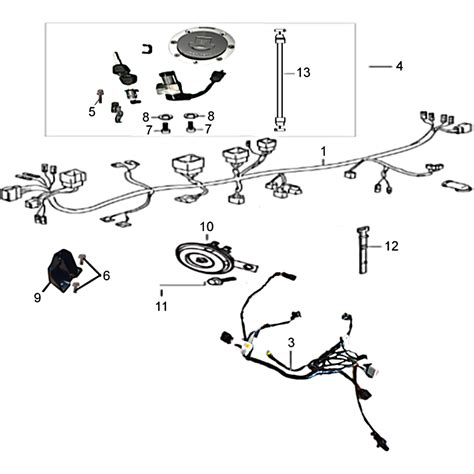 13
4
5
8
8
7
7
1
10
12
6
9
11
3