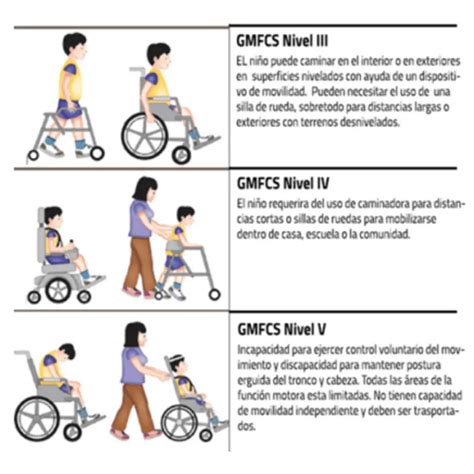 GMFCS Nivel III

EL niño puede caminar en el interior o en exteriores en superficies nivelados con ayuda de un dispositivo de movilidad. Pueden necesitar el uso de una silla de rueda, sobretodo para distancias largas o exteriores con terrenos desnivelados.

GMFCS Nivel IV

El niño requerira del uso de caminadora para distancias cortas o sillas de ruedas para mobilizarse dentro de casa, escuela o la comunidad.

GMFCS Nivel V

Incapacidad para ejercer control voluntario del movimiento y discapacidad para mantener postura erguida del tronco y cabeza. Todas las áreas de la función motora esta limitadas. No tienen capacidad de movilidad independiente y deben ser trasportados.