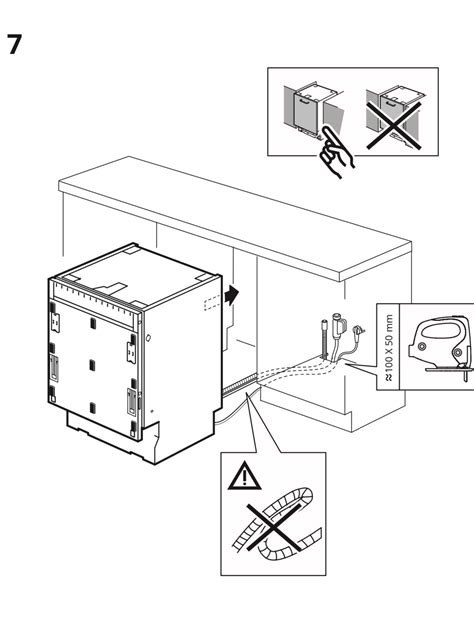 7

≈100 X 50 mm