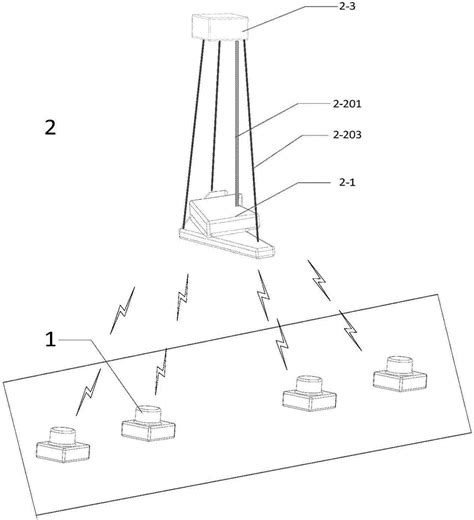 2-3

2-201

2

2-203

2-1

1