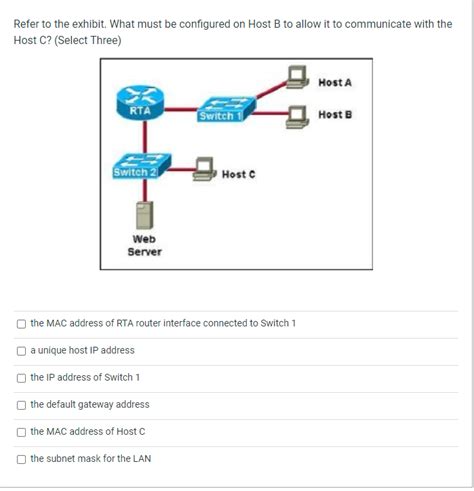 Refer to the exhibit. What must be configured on Host B to allow it to communicate with the Host C? (Select Three)

RTA
Switch 1
Host A
Host B
Switch 2
Host C
Web Server

☐ the MAC address of RTA router interface connected to Switch 1

☐ a unique host IP address

☐ the IP address of Switch 1

☐ the default gateway address

☐ the MAC address of Host C

☐ the subnet mask for the LAN