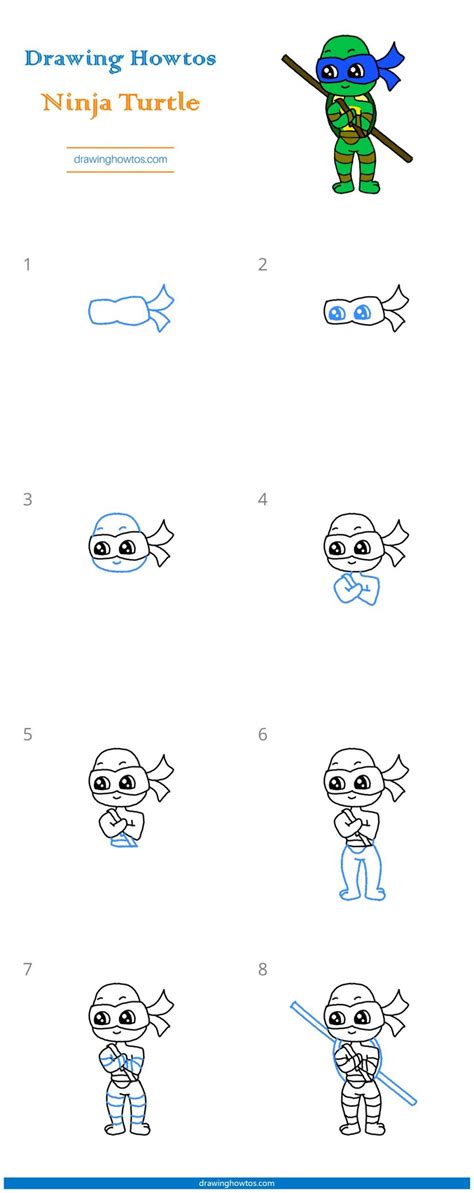 Drawing Howtos
Ninja Turtle

drawinghowtos.com

1

2

3

4

5

6

7

8

drawinghowtos.com