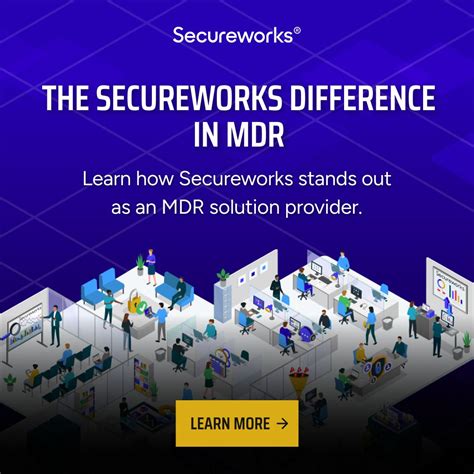 Secureworks®

THE SECUREWORKS DIFFERENCE IN MDR

Learn how Secureworks stands out as an MDR solution provider.

Secureworks

LEARN MORE →