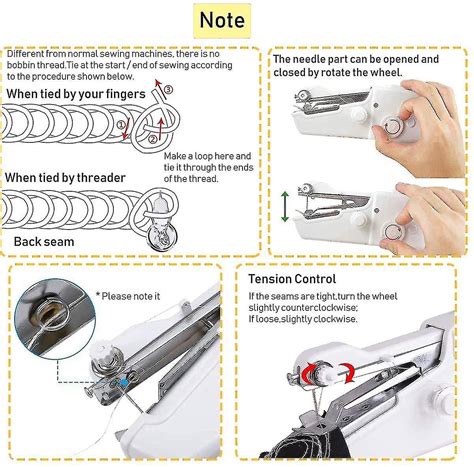 Note

Different from normal sewing machines, there is no bobbin thread.Tie at the start / end of sewing according to the procedure shown below.

When tied by your fingers

③

①

②

Make a loop here and tie it through the ends of the thread.

When tied by threader

Back seam

The needle part can be opened and closed by rotate the wheel.

* Please note it

Tension Control

If the seams are tight,turn the wheel slightly counterclockwise;
If loose,slightly clockwise.