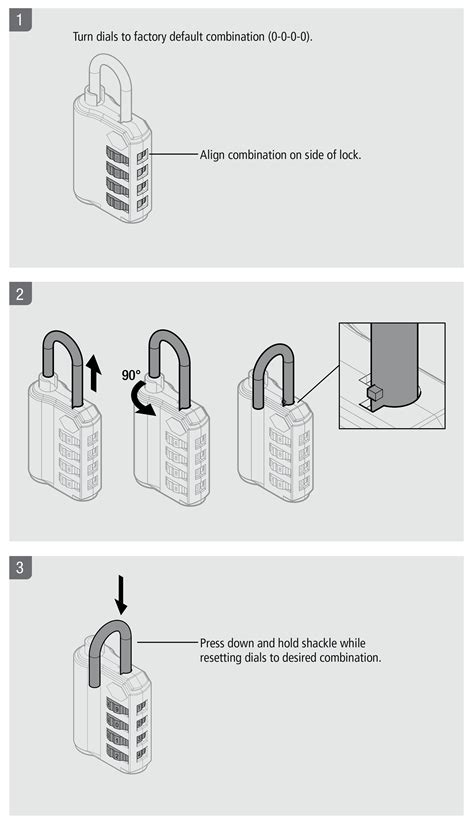 1

Turn dials to factory default combination (0-0-0-0).

Align combination on side of lock.

2

90°

3

Press down and hold shackle while resetting dials to desired combination.