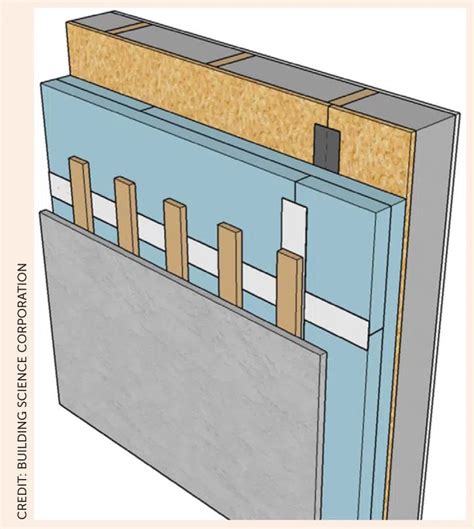 CREDIT: BUILDING SCIENCE CORPORATION