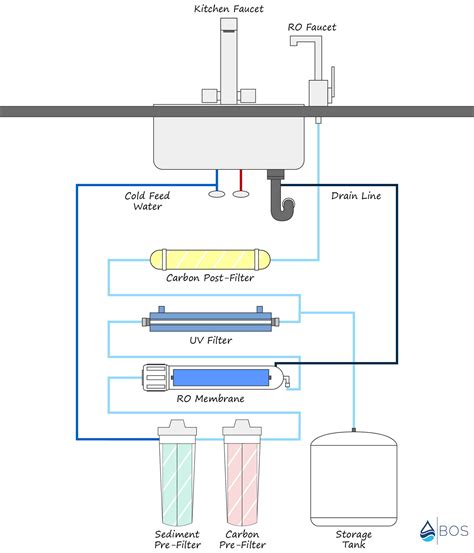 Kitchen Faucet

RO Faucet

Cold Feed Water

Drain Line

Carbon Post-Filter

UV Filter

RO Membrane

Sediment Pre-Filter

Carbon Pre-Filter

Storage Tank

BOS