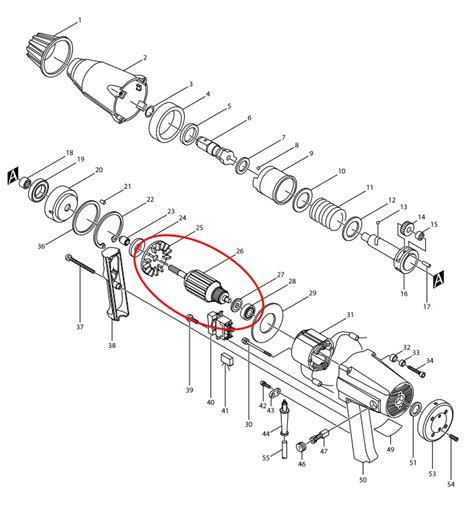 1
2
3
4
5
6
7
8
9
10
11
12
13
14
15
A
18
19
20
21
22
23
24
25
26
27
28
29
36
37
38
16
17
A
31
32
33
34
39
40
41
30
42
43
44
55
46
47
49
50
51
53
54