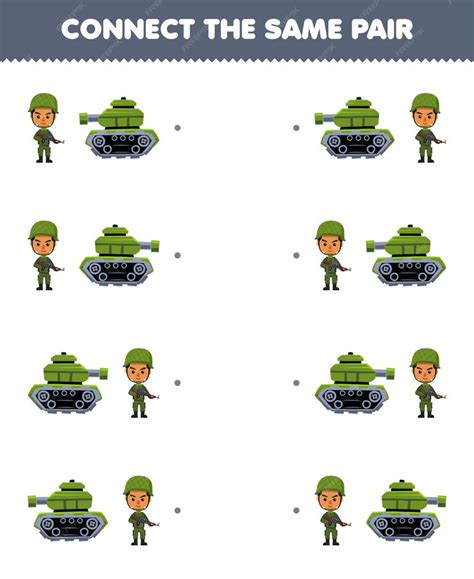 CONNECT THE SAME PAIR