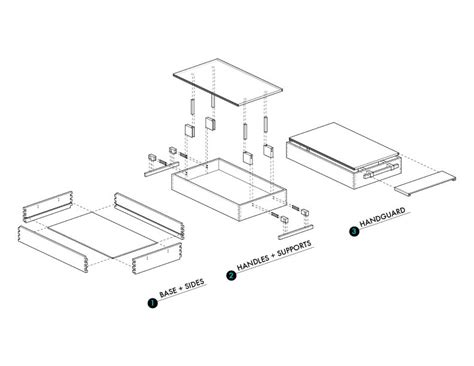 1 BASE + SIDES

2 HANDLES + SUPPORTS

3 HANDGUARD