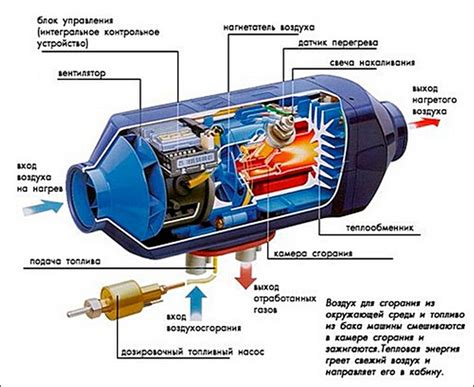 блок управления (интегральное контрольное устройство)

нагнетатель воздуха

датчик перегрева

свеча накаливания

вентилятор

выход нагретого воздуха

вход воздуха на нагрев

теплообменник

камера сгорания

подача топлива

выход отработанных газов

вход воздухосгорания

дозировочный топливный насос

Воздух для сгорания из окружающей среды и топливо из бака машины смешиваются в камере сгорания и зажигаются.Тепловая энергия греет свежий воздух и направляет его в кабину.