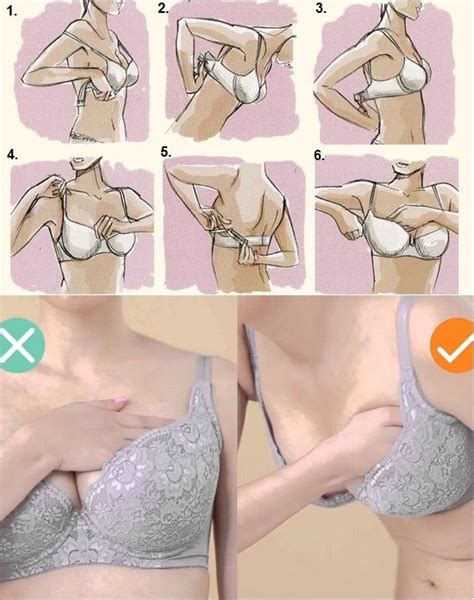 1.
2.
3.
4.
5.
6.