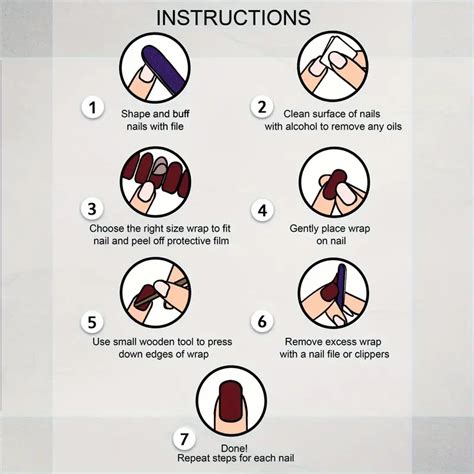 INSTRUCTIONS

1
Shape and buff nails with file

2
Clean surface of nails with alcohol to remove any oils

3
Choose the right size wrap to fit nail and peel off protective film

4
Gently place wrap on nail

5
Use small wooden tool to press down edges of wrap

6
Remove excess wrap with a nail file or clippers

7
Done!
Repeat steps for each nail