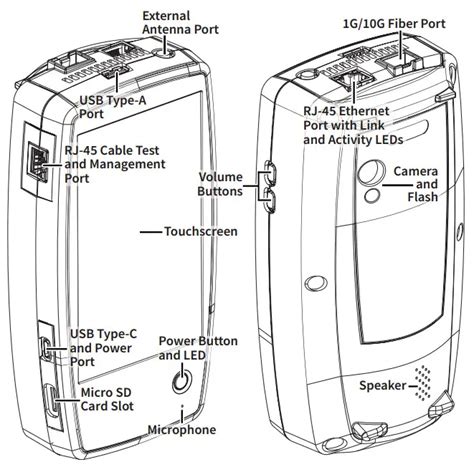 External Antenna Port

USB Type-A Port

RJ-45 Cable Test and Management Port

Touchscreen

USB Type-C and Power Port

Power Button and LED

Micro SD Card Slot

Microphone

1G/10G Fiber Port

RJ-45 Ethernet Port with Link and Activity LEDs

Volume Buttons

Camera and Flash

Speaker