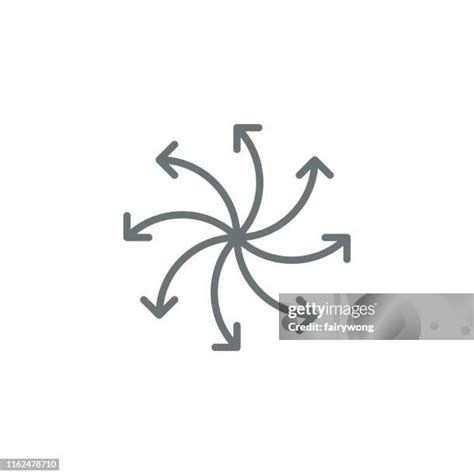 gettyimages
Credit: fairywong

1162478710