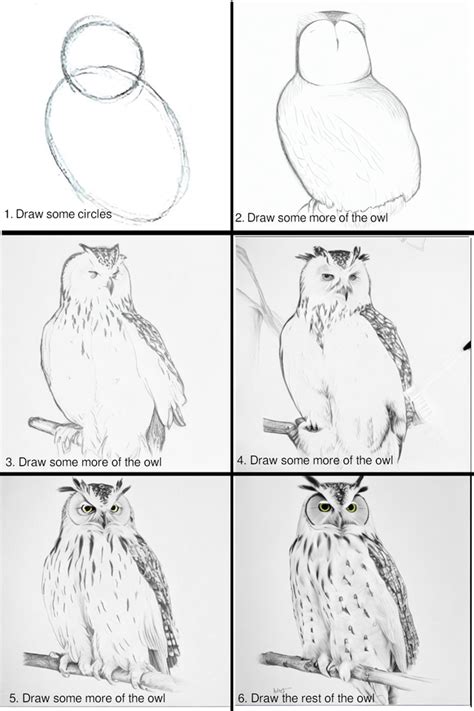 1. Draw some circles

2. Draw some more of the owl

3. Draw some more of the owl

4. Draw some more of the owl

5. Draw some more of the owl

6. Draw the rest of the owl