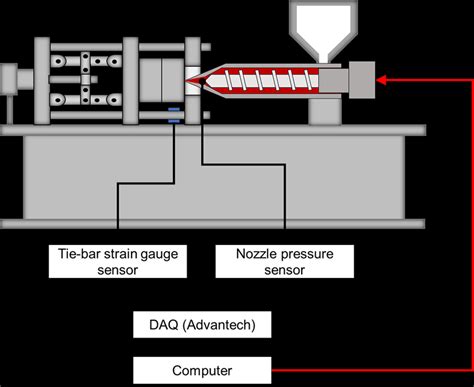 Tie-bar strain gauge sensor

Nozzle pressure sensor

DAQ (Advantech)

Computer