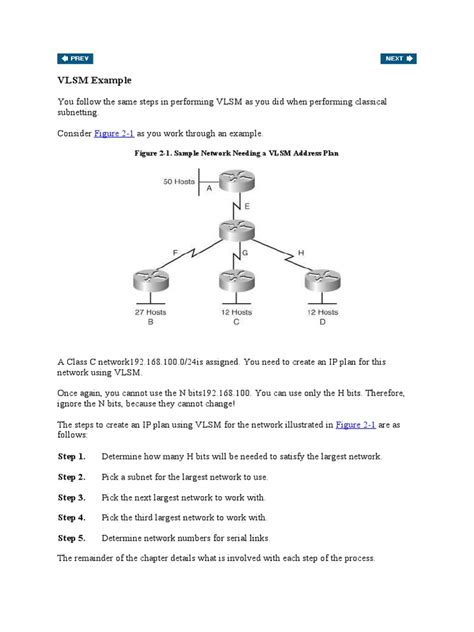 PREV

NEXT

VLSM Example

You follow the same steps in performing VLSM as you did when performing classical subnetting.

Consider Figure 2-1 as you work through an example.

Figure 2-1. Sample Network Needing a VLSM Address Plan

50 Hosts
A
E
F
G
H
27 Hosts
B
12 Hosts
C
12 Hosts
D

A Class C network192.168.100.0/24is assigned. You need to create an IP plan for this network using VLSM.

Once again, you cannot use the N bits192.168.100. You can use only the H bits. Therefore, ignore the N bits, because they cannot change!

The steps to create an IP plan using VLSM for the network illustrated in Figure 2-1 are as follows:

Step 1. Determine how many H bits will be needed to satisfy the largest network.

Step 2. Pick a subnet for the largest network to use.

Step 3. Pick the next largest network to work with.

Step 4. Pick the third largest network to work with.

Step 5. Determine network numbers for serial links.

The remainder of the chapter details what is involved with each step of the process.