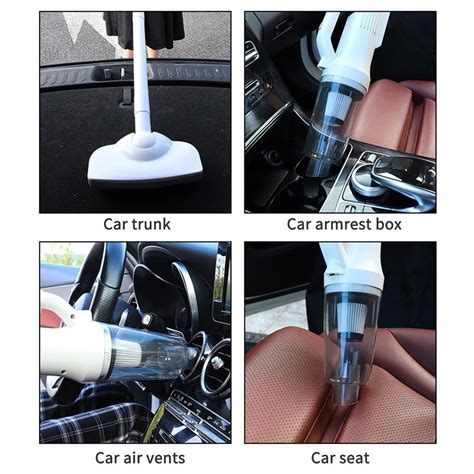 Car trunk

Car armrest box

Car air vents

Car seat