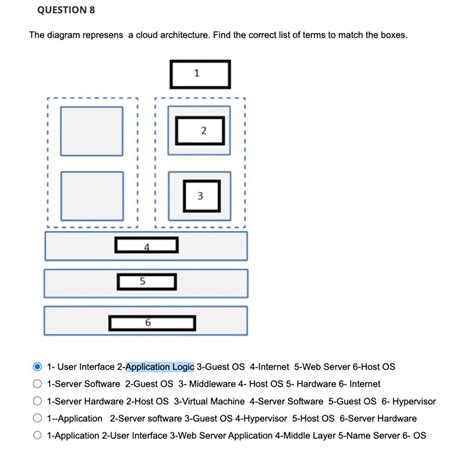 QUESTION 8

The diagram represens a cloud architecture. Find the correct list of terms to match the boxes.

1

2

3

4

5

6

1- User Interface 2-Application Logic 3-Guest OS 4-Internet 5-Web Server 6-Host OS

1-Server Software 2-Guest OS 3- Middleware 4- Host OS 5- Hardware 6- Internet

1-Server Hardware 2-Host OS 3-Virtual Machine 4-Server Software 5-Guest OS 6- Hypervisor

1--Application 2-Server software 3-Guest OS 4-Hypervisor 5-Host OS 6-Server Hardware

1-Application 2-User Interface 3-Web Server Application 4-Middle Layer 5-Name Server 6- OS