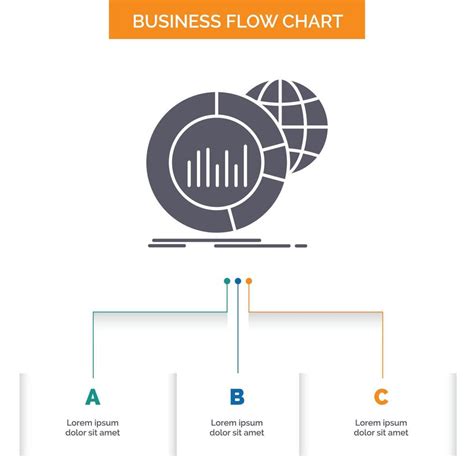 BUSINESS FLOW CHART

A
Lorem ipsum dolor sit amet

B
Lorem ipsum dolor sit amet

C
Lorem ipsum dolor sit amet