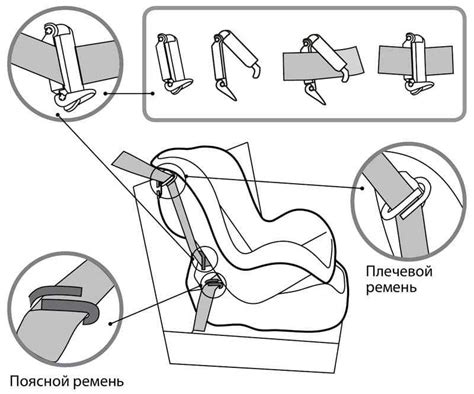 Плечевой ремень

Поясной ремень